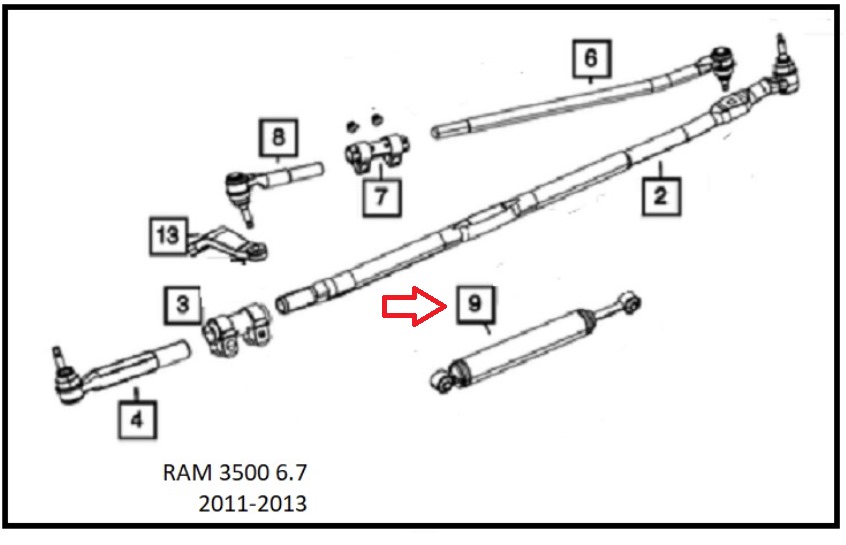 6
8
7
2
13
3
9
4
RAM 3500 6.7
2011-2013