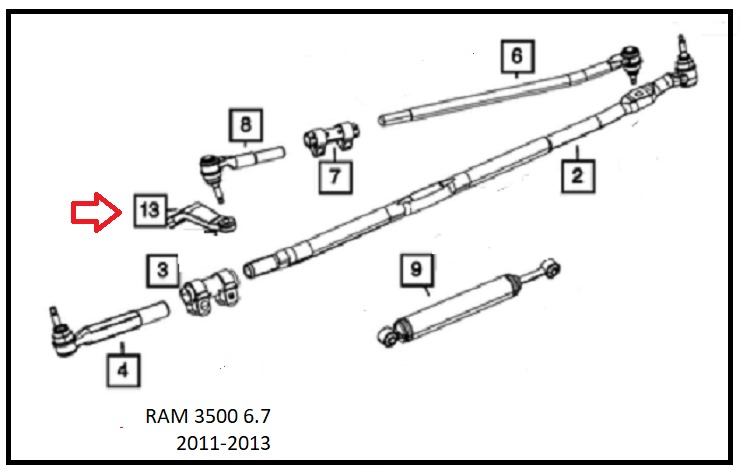 6

8

7

2

13

3

9

4

RAM 3500 6.7
2011-2013