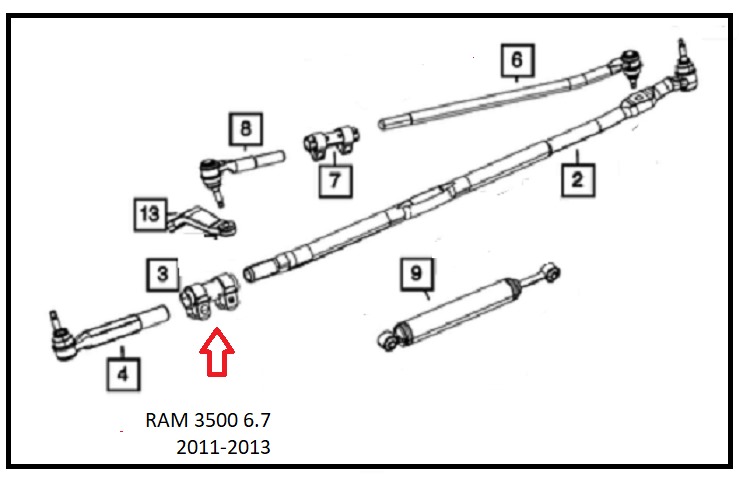 6

8

7

2

13

3

9

4

RAM 3500 6.7
2011-2013