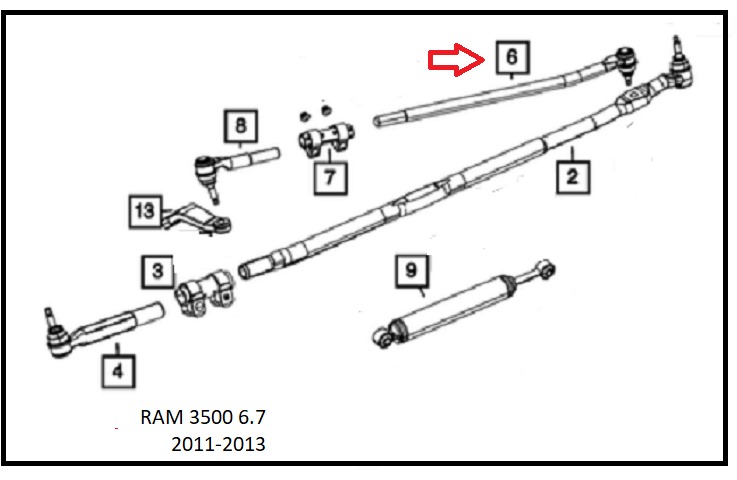 6

8

7

2

13

3

9

4

RAM 3500 6.7
2011-2013