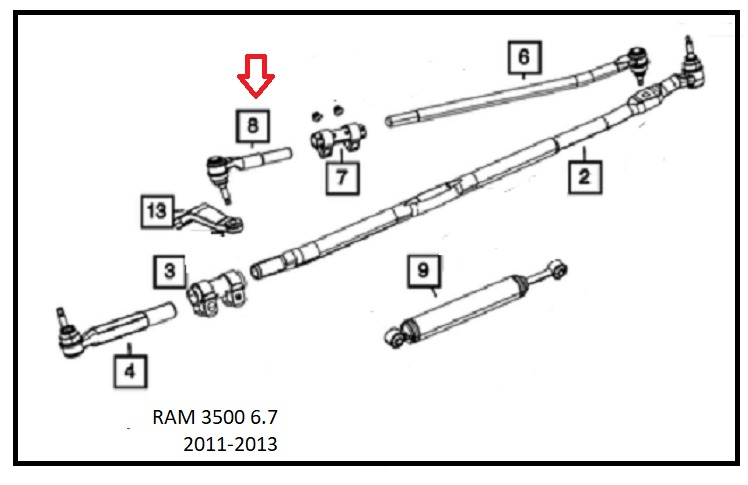 6
8
7
2
13
3
9
4
RAM 3500 6.7
2011-2013